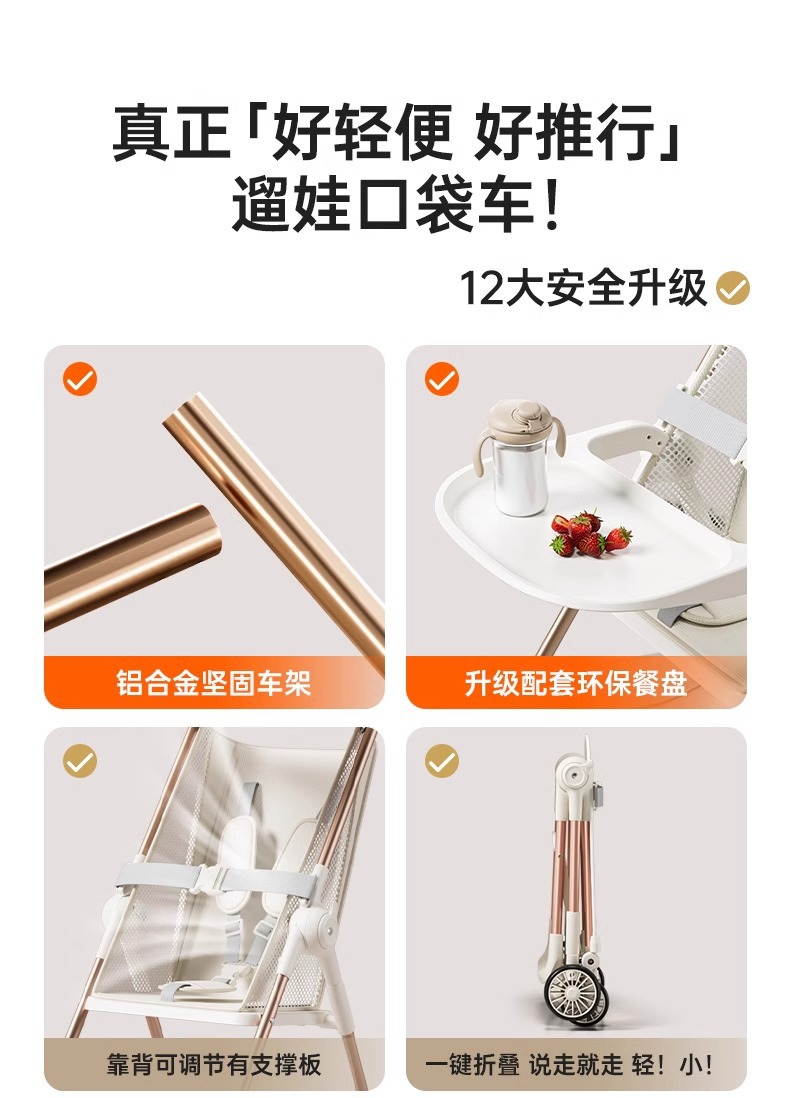 真正「好轻便 好推行」
遛娃口袋车！

12大安全升级

铝合金坚固车架

升级配套环保餐盘

靠背可调节有支撑板

一键折叠 说走就走 轻！小！