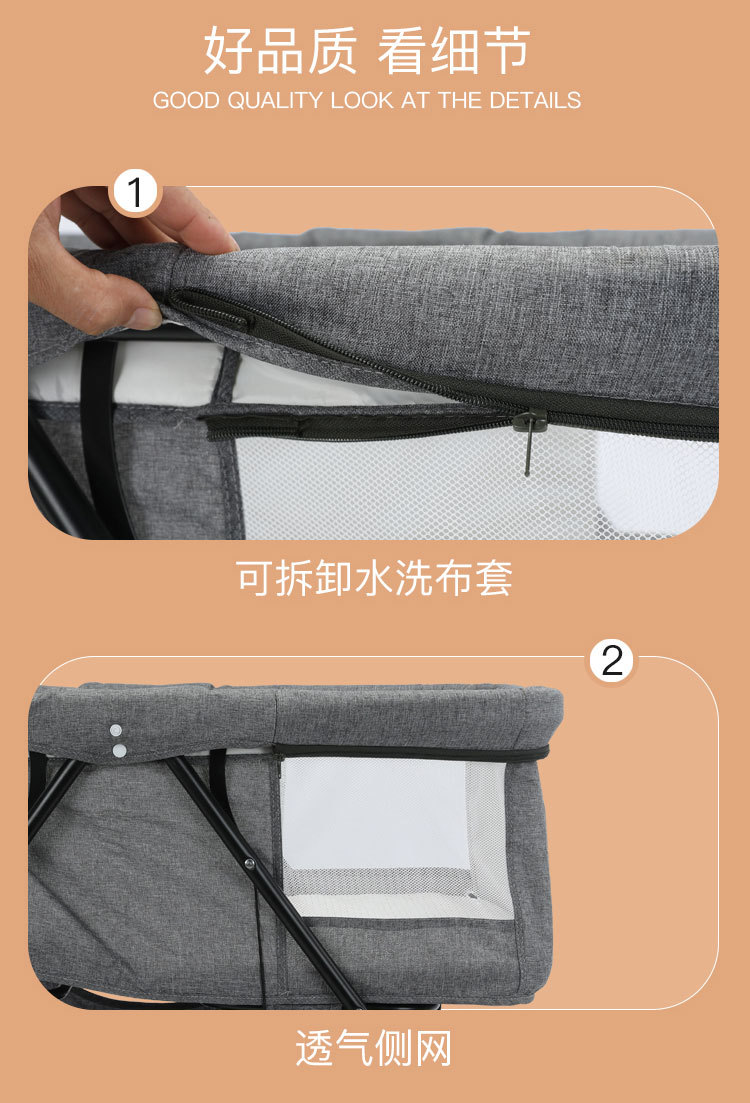 好品质 看细节

GOOD QUALITY LOOK AT THE DETAILS

1

可拆卸水洗布套

2

透气侧网