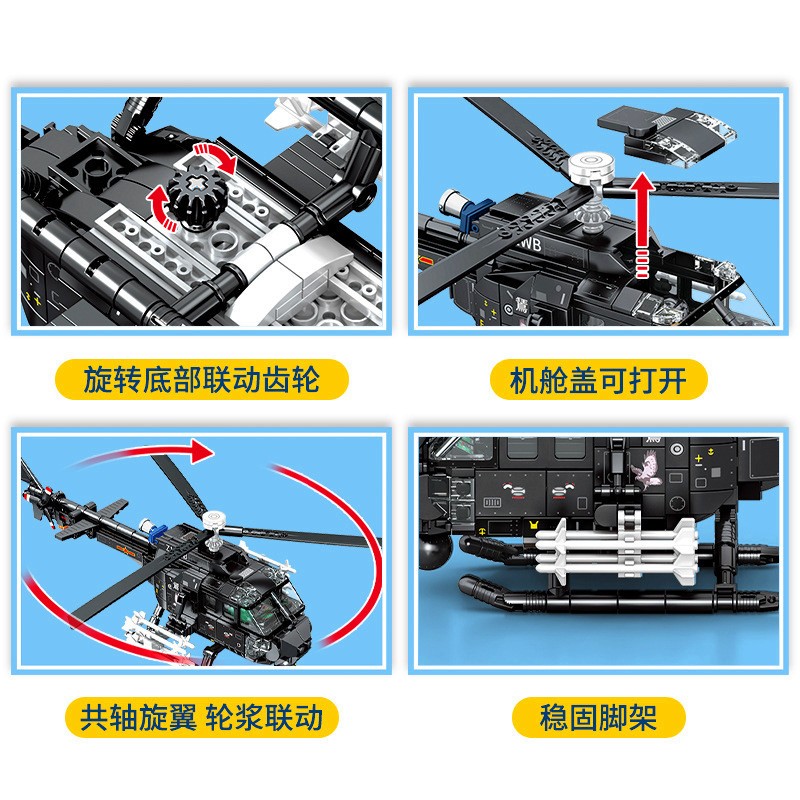 旋转底部联动齿轮

机舱盖可打开

共轴旋翼 轮浆联动

稳固脚架