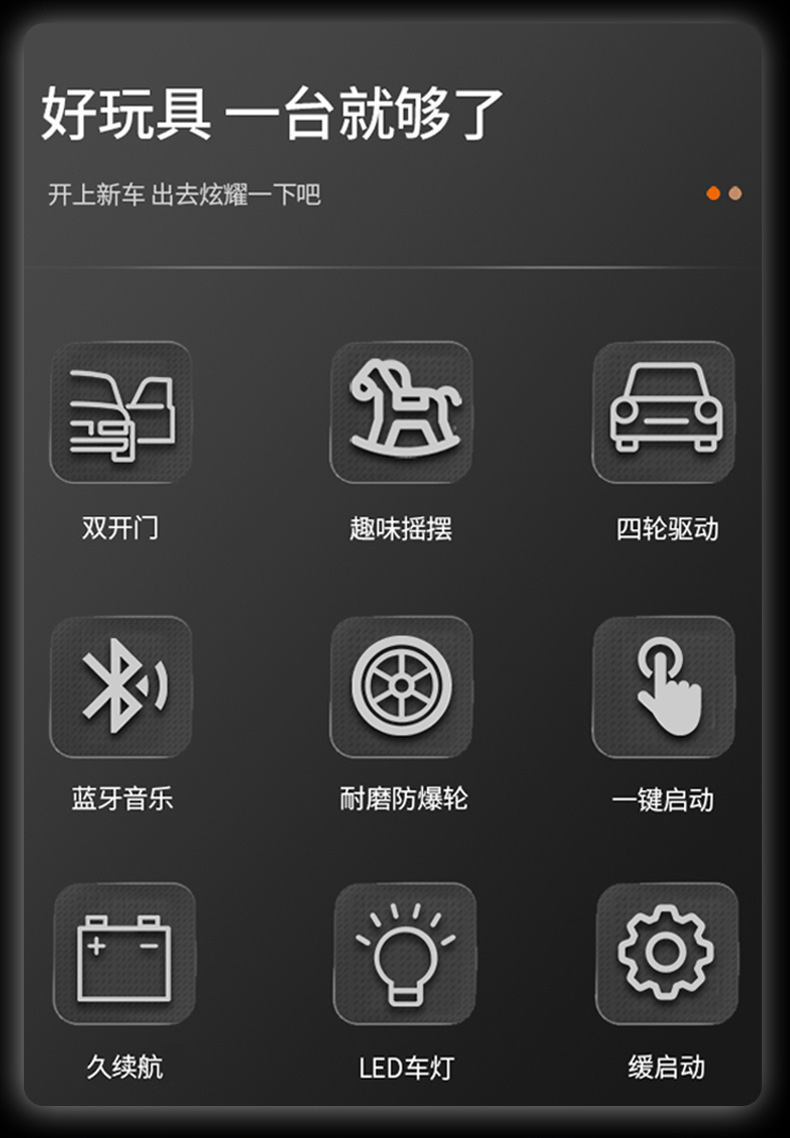 好玩具 一台就够了

开上新车 出去炫耀一下吧

双开门

趣味摇摆

四轮驱动

蓝牙音乐

耐磨防爆轮

一键启动

久续航

LED车灯

缓启动