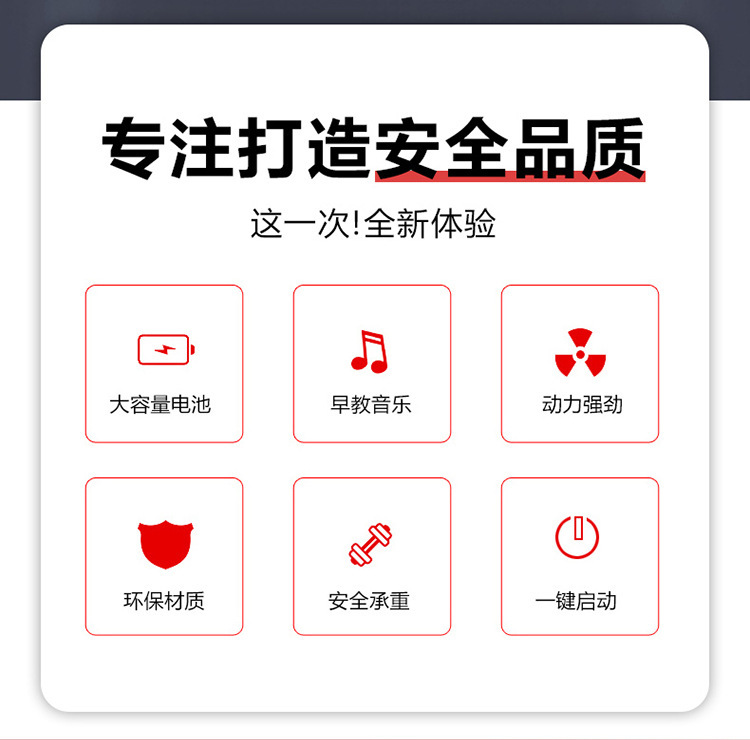 专注打造安全品质

这一次!全新体验

大容量电池

早教音乐

动力强劲

环保材质

安全承重

一键启动