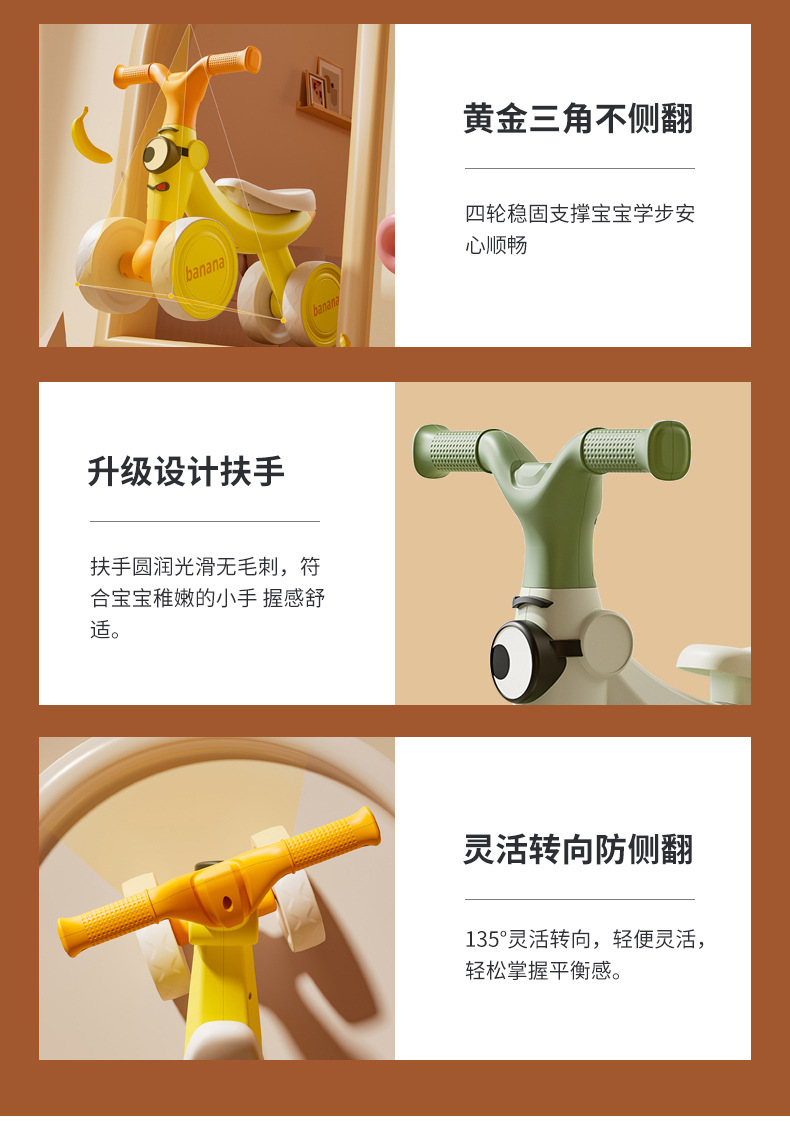 banana

banana

黄金三角不侧翻

四轮稳固支撑宝宝学步安心顺畅

升级设计扶手

扶手圆润光滑无毛刺，符合宝宝稚嫩的小手 握感舒适。

灵活转向防侧翻

135°灵活转向，轻便灵活，轻松掌握平衡感。