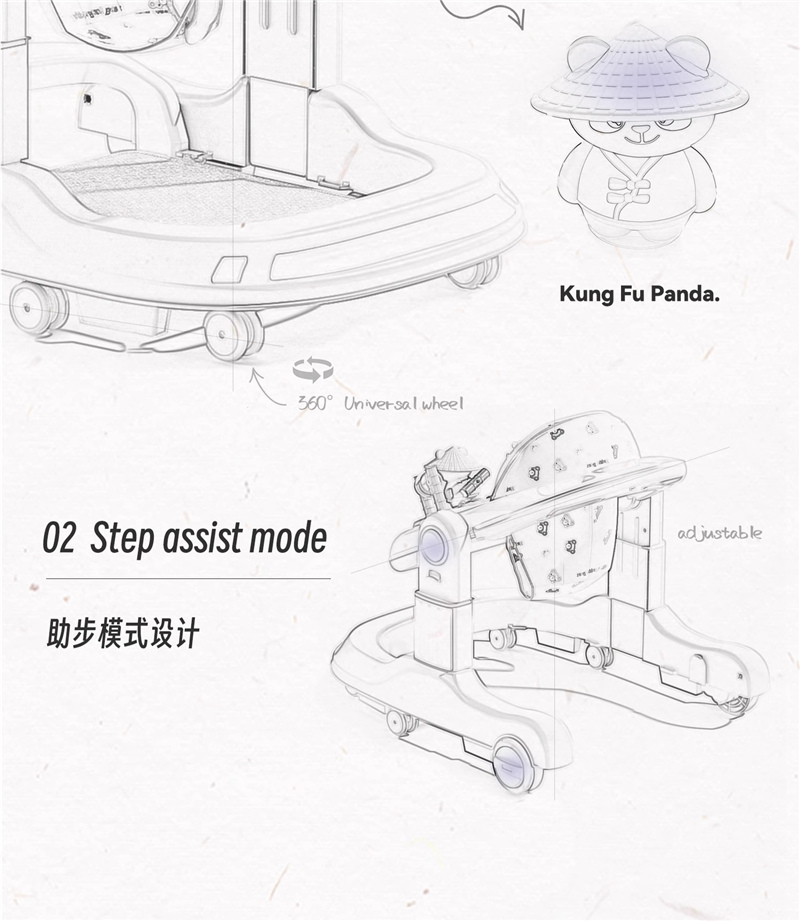 Kung Fu Panda.

360° Universal wheel

02 Step assist mode

助步模式设计

adjustable