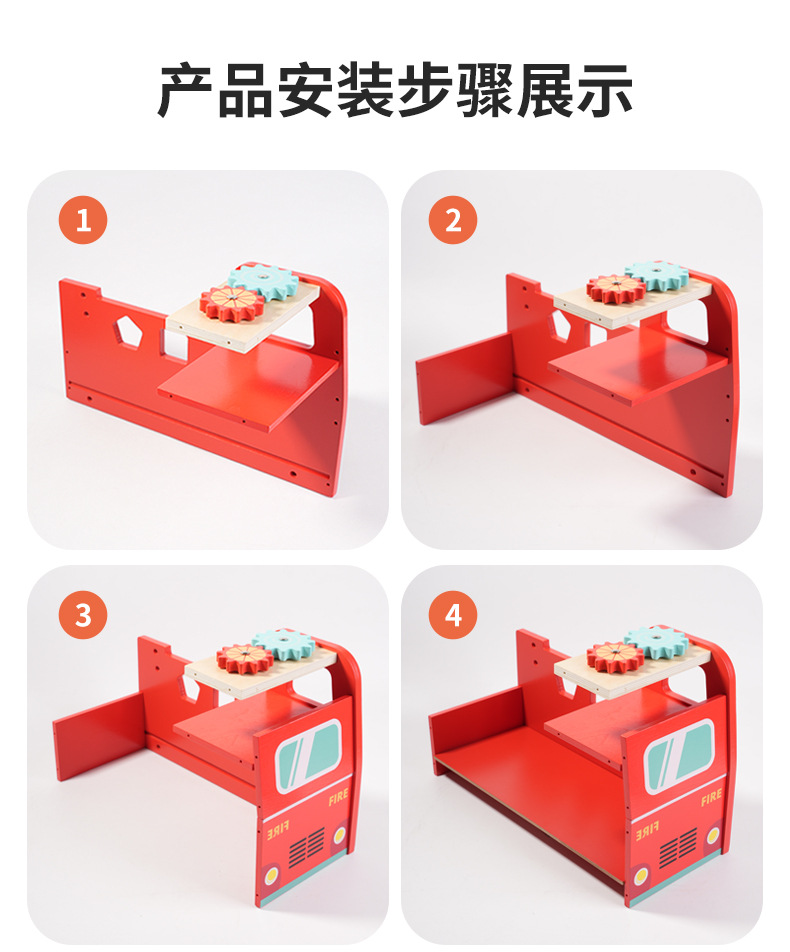 产品安装步骤展示

1

2

3

FIRE

FIRE

4

FIRE

FIRE