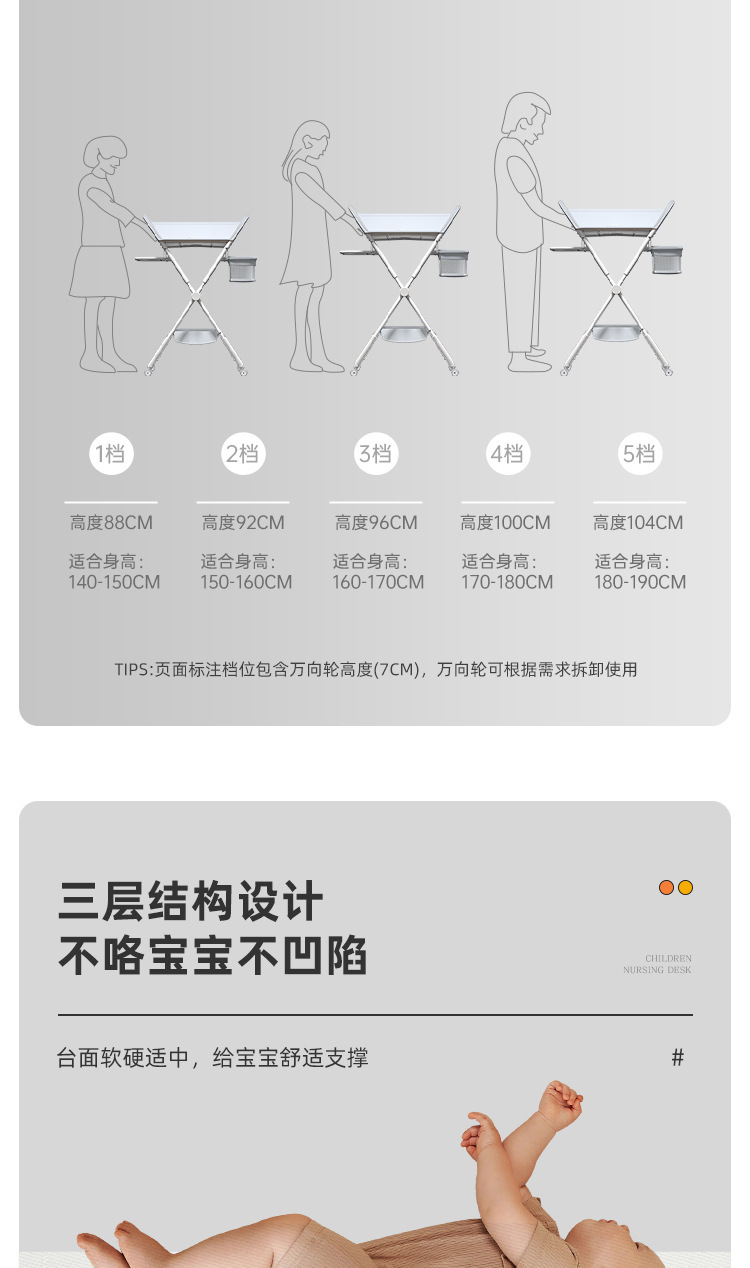 1档

高度88CM

适合身高：
140-150CM

2档

高度92CM

适合身高：
150-160CM

3档

高度96CM

适合身高：
160-170CM

4档

高度100CM

适合身高：
170-180CM

5档

高度104CM

适合身高：
180-190CM

TIPS:页面标注档位包含万向轮高度(7CM)，万向轮可根据需求拆卸使用

三层结构设计
不咯宝宝不凹陷

CHILDREN
NURSING DESK

台面软硬适中，给宝宝舒适支撑

#