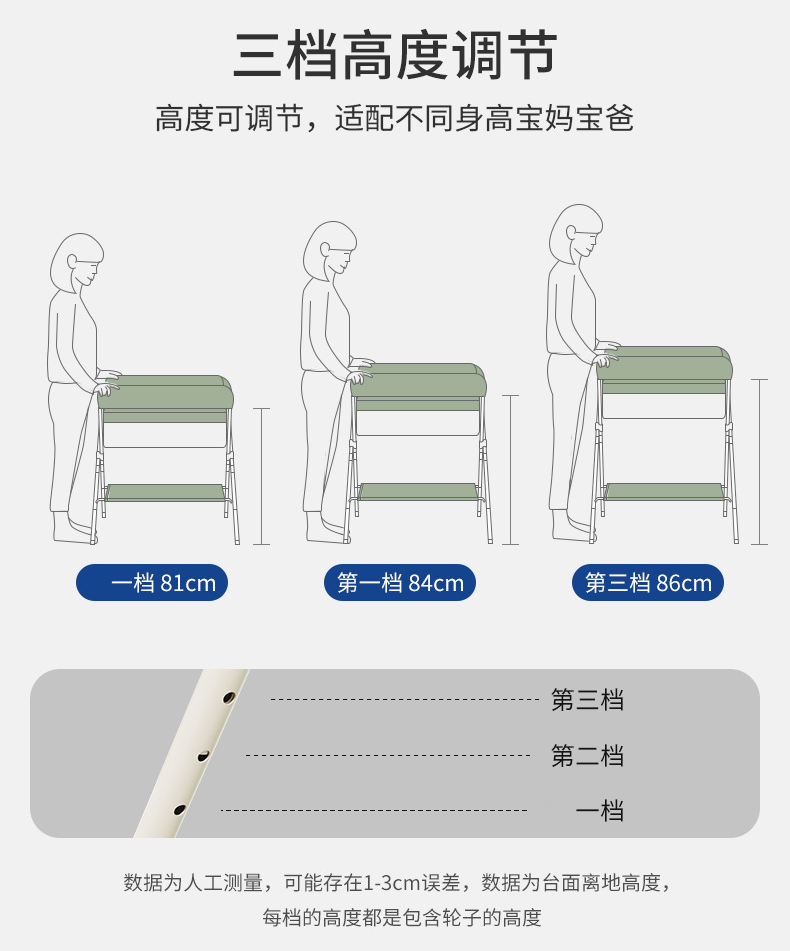 三档高度调节

高度可调节，适配不同身高宝妈宝爸

一档 81cm

第一档 84cm

第三档 86cm

第三档

第二档

一档

数据为人工测量，可能存在1-3cm误差，数据为台面离地高度，每档的高度都是包含轮子的高度