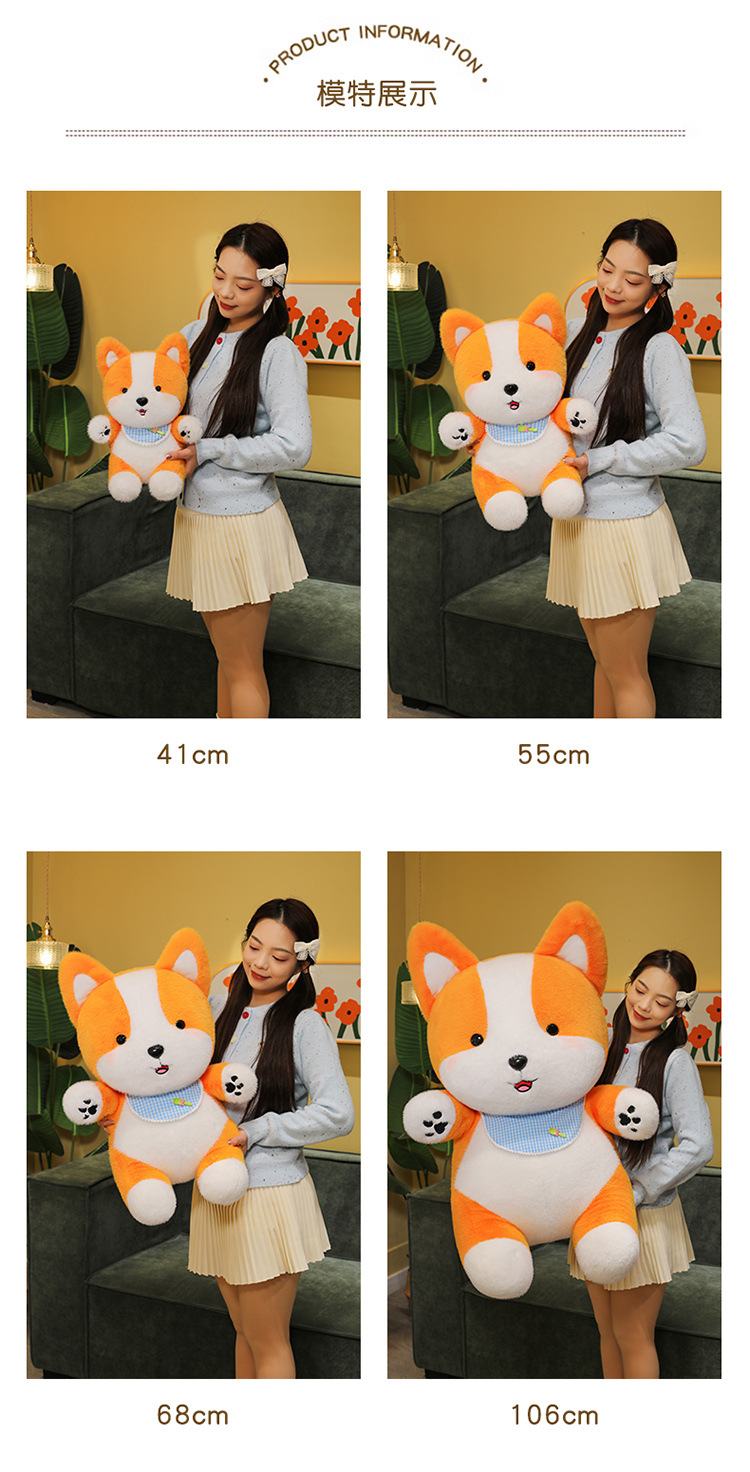 PRODUCT INFORMATION

模特展示

41cm

55cm

68cm

106cm