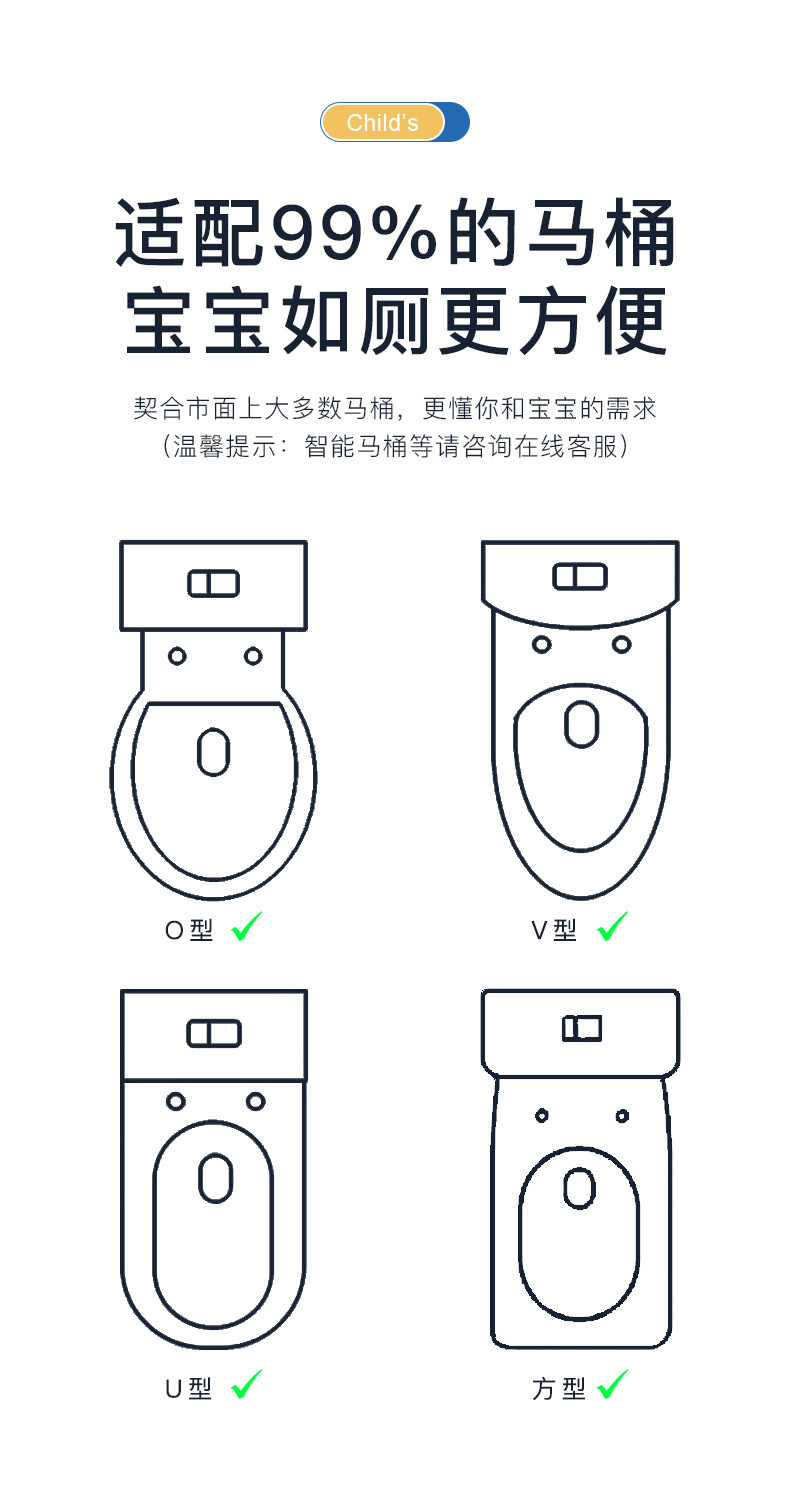 Child's

适配99%的马桶
宝宝如厕更方便

契合市面上大多数马桶，更懂你和宝宝的需求
（温馨提示：智能马桶等请咨询在线客服）

O型 ✓

V型 ✓

U型 ✓

方型 ✓