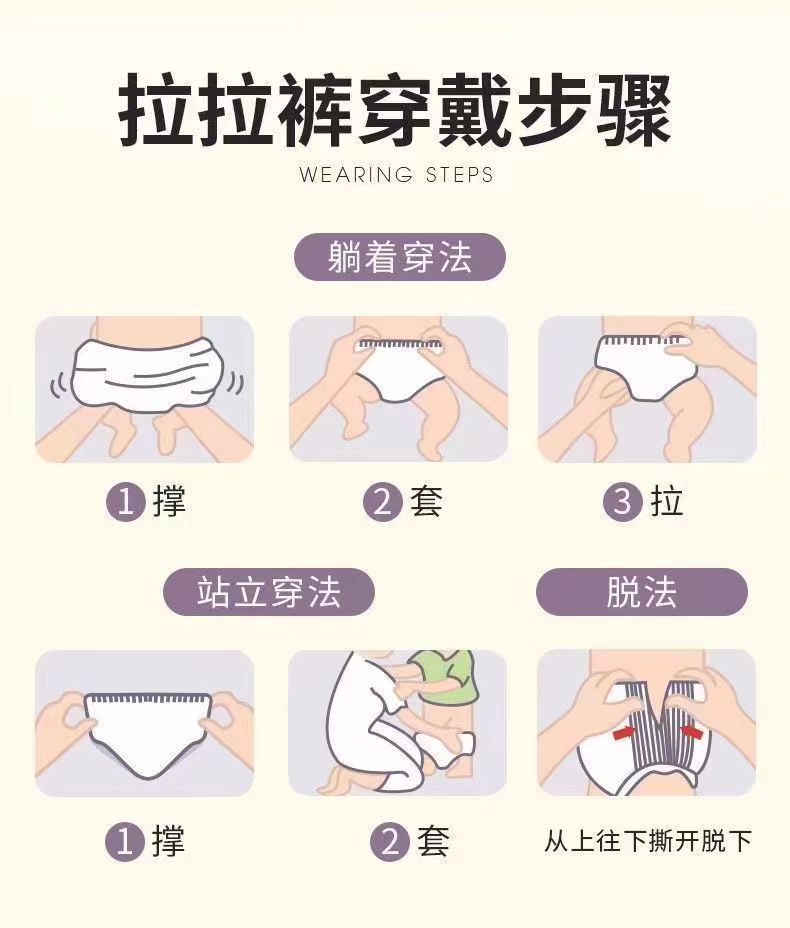 拉拉裤穿戴步骤

WEARING STEPS

躺着穿法

1 撑

2 套

3 拉

站立穿法

脱法

1 撑

2 套

从上往下撕开脱下