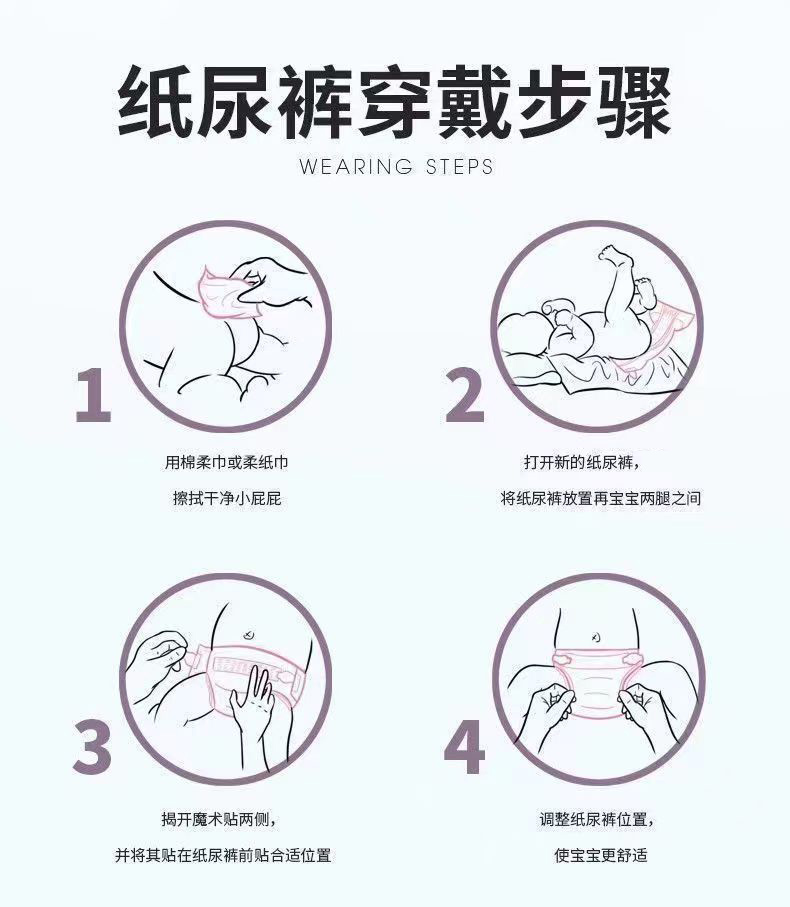 纸尿裤穿戴步骤

WEARING STEPS

1

用棉柔巾或柔纸巾

擦拭干净小屁屁

2

打开新的纸尿裤，

将纸尿裤放置再宝宝两腿之间

3

揭开魔术贴两侧，

并将其贴在纸尿裤前贴合适位置

4

调整纸尿裤位置，

使宝宝更舒适