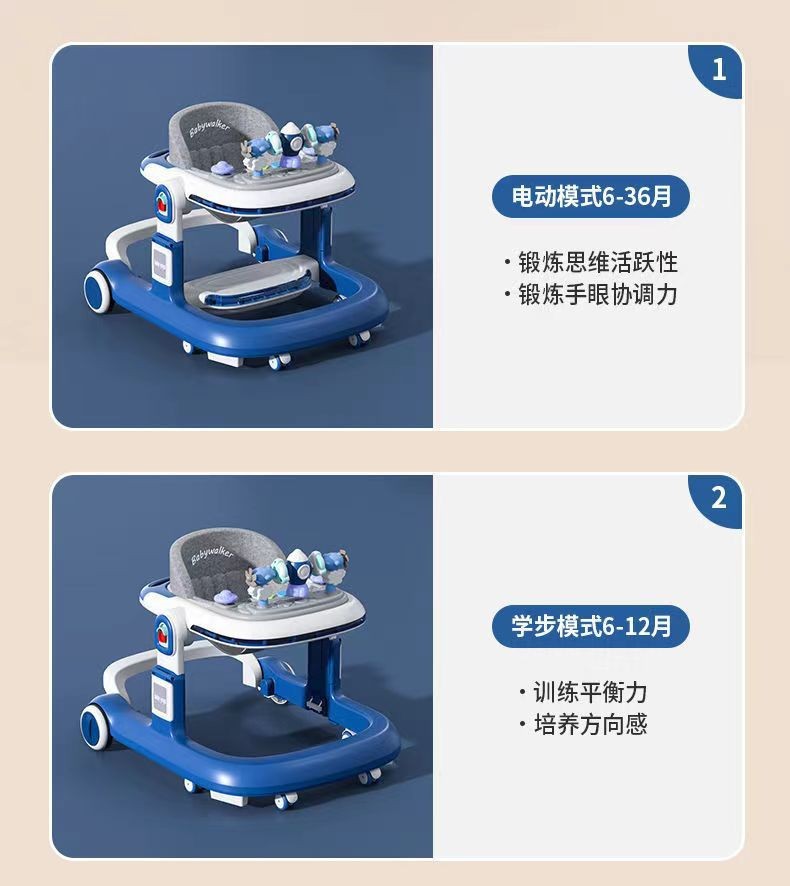 Babywalker

1

电动模式6-36月

· 锻炼思维活跃性
· 锻炼手眼协调力

Babywalker

2

学步模式6-12月

· 训练平衡力
· 培养方向感