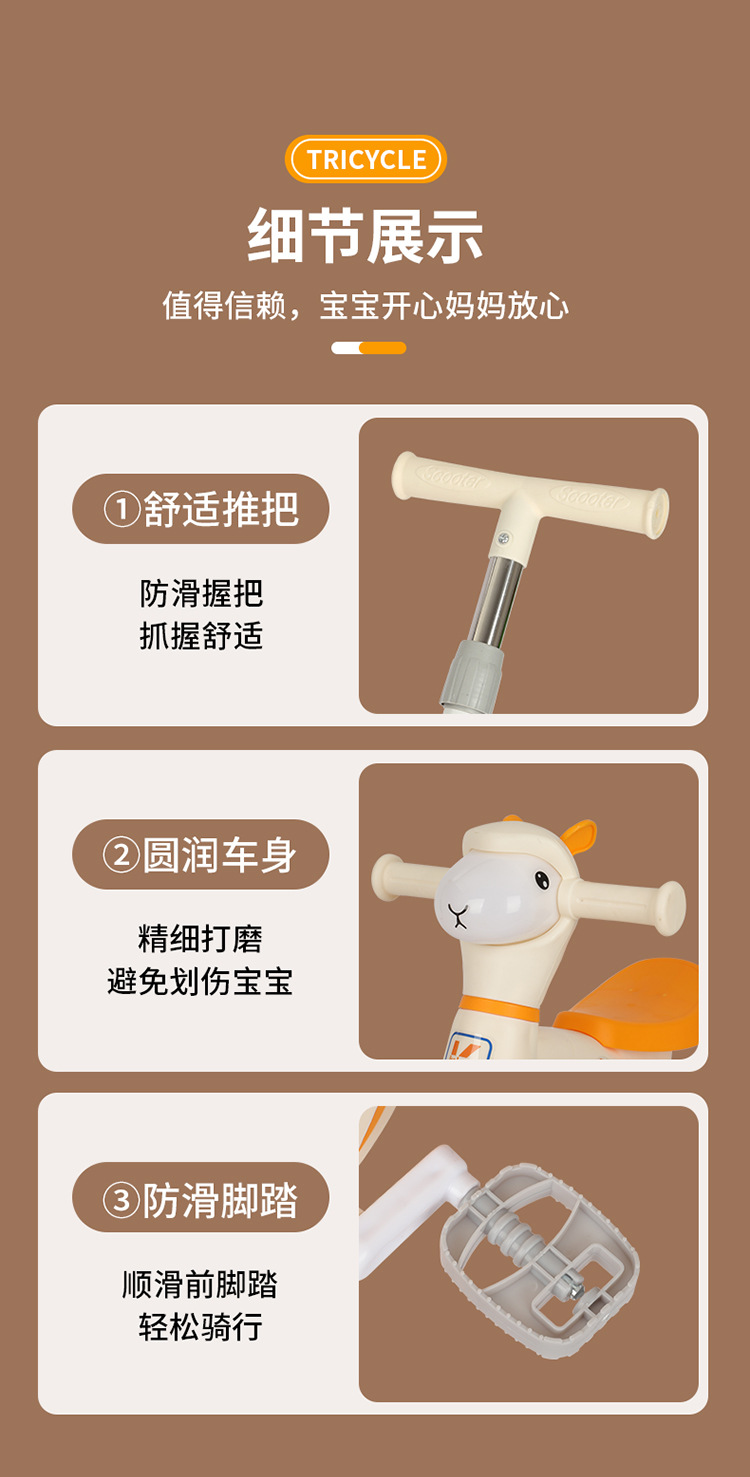 TRICYCLE

细节展示

值得信赖，宝宝开心妈妈放心

①舒适推把

防滑握把
抓握舒适

Scooter Scooter

②圆润车身

精细打磨
避免划伤宝宝

③防滑脚踏

顺滑前脚踏
轻松骑行