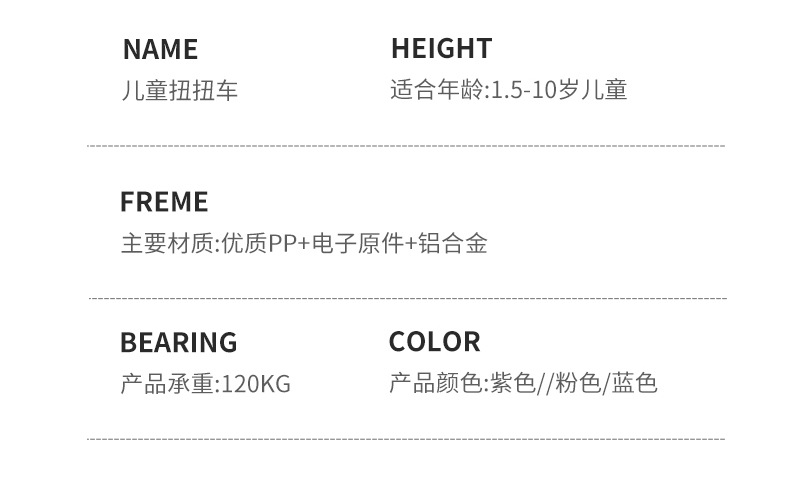 NAME
儿童扭扭车

HEIGHT
适合年龄:1.5-10岁儿童

FREME
主要材质:优质PP+电子原件+铝合金

BEARING
产品承重:120KG

COLOR
产品颜色:紫色//粉色/蓝色