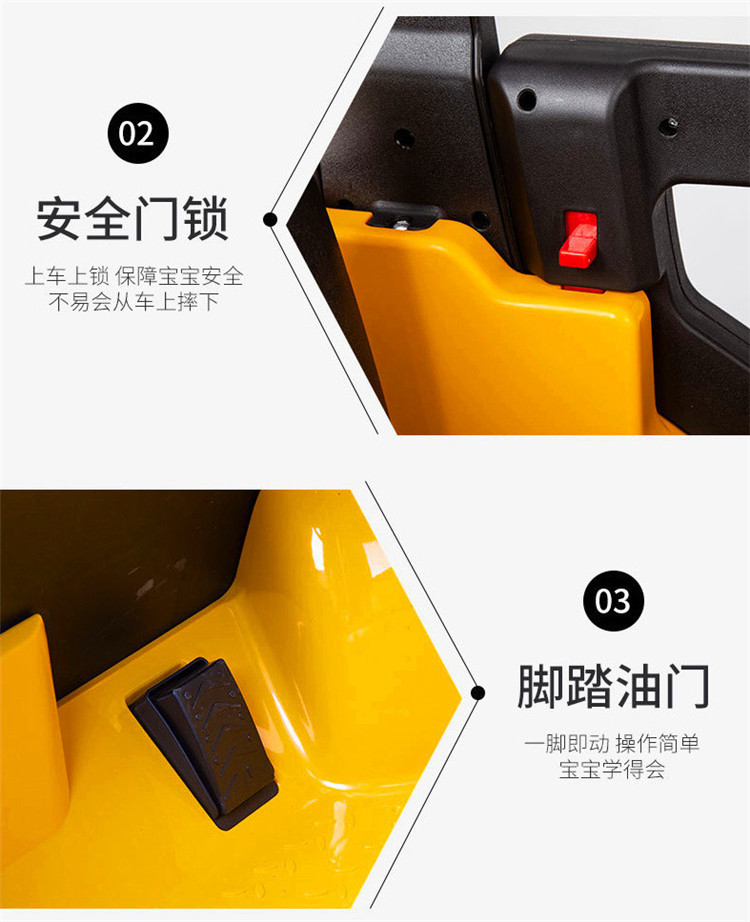 02

安全门锁

上车上锁 保障宝宝安全
不易会从车上摔下

03

脚踏油门

一脚即动 操作简单
宝宝学得会