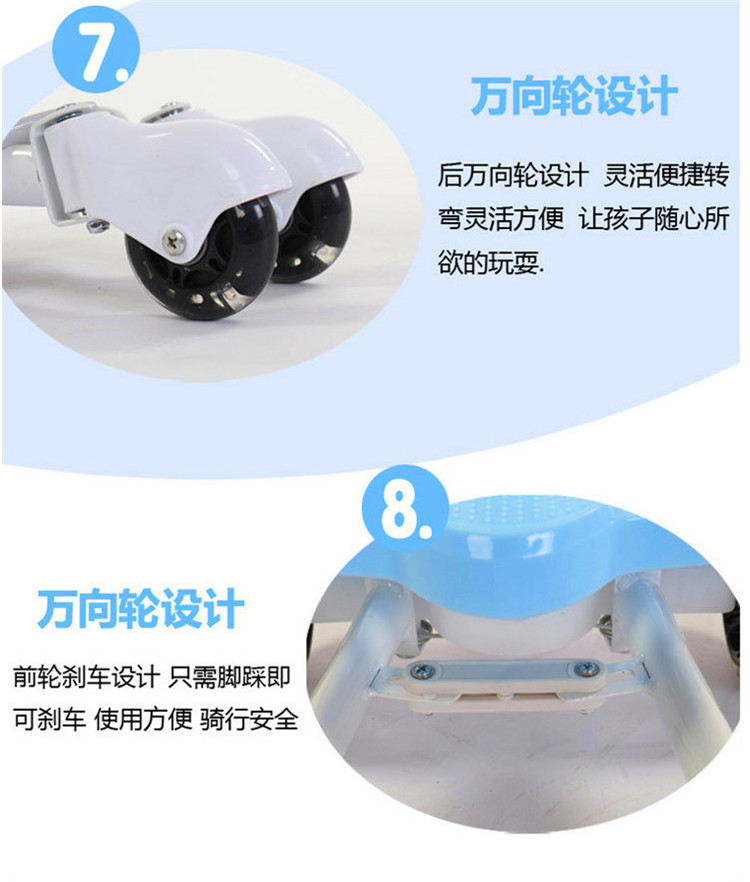 7.

万向轮设计

后万向轮设计 灵活便捷转弯灵活方便 让孩子随心所欲的玩耍.

8.

万向轮设计

前轮刹车设计 只需脚踩即可刹车 使用方便 骑行安全