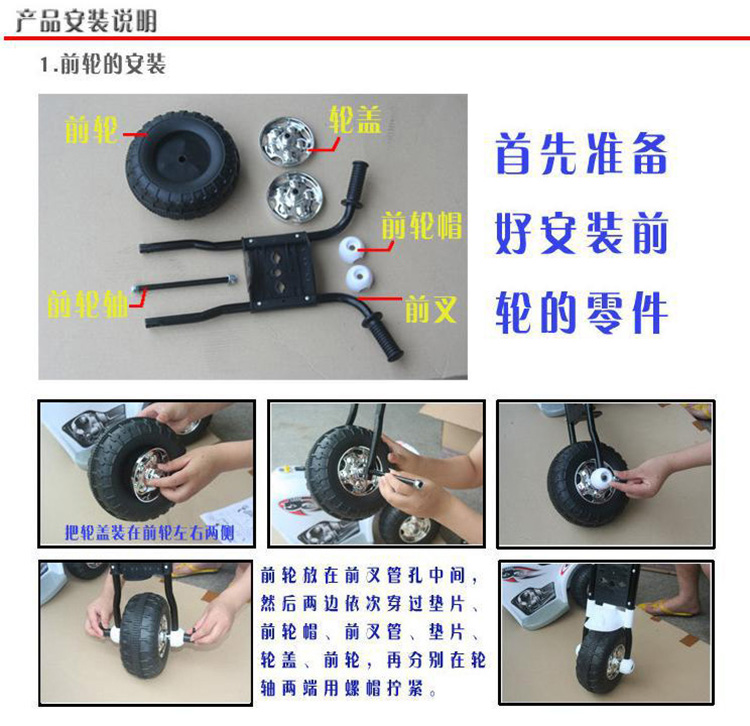 产品安装说明

1.前轮的安装

前轮

轮盖

前轮帽

前轮轴

前叉

首先准备好安装前轮的零件

把轮盖装在前轮左右两侧

前轮放在前叉管孔中间，然后两边依次穿过垫片、前轮帽、前叉管、垫片、轮盖、前轮，再分别在轮轴两端用螺帽拧紧。