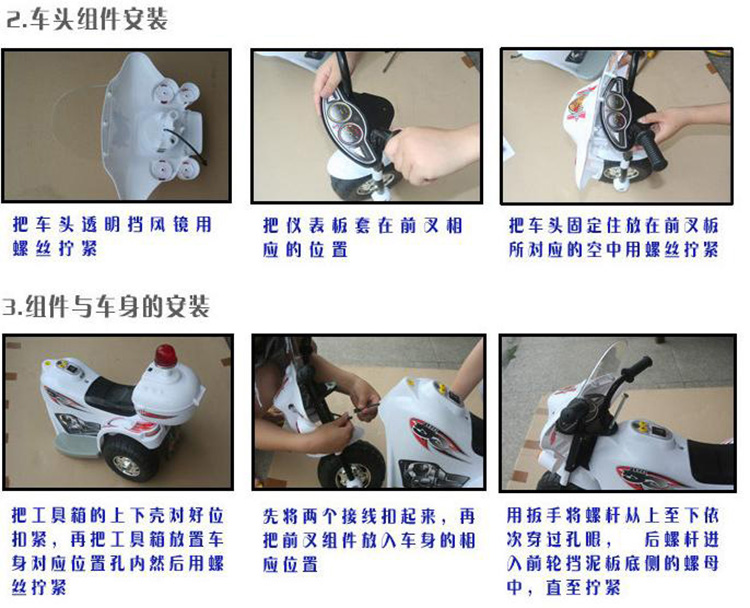 2.车头组件安装

把车头透明挡风镜用螺丝拧紧

把仪表板套在前叉相应的位置

把车头固定住放在前叉板所对应的空中用螺丝拧紧

3.组件与车身的安装

把工具箱的上下壳对好位扣紧，再把工具箱放置车身对应位置孔内然后用螺丝拧紧

先将两个接线扣起来，再把前叉组件放入车身的相应位置

用扳手将螺杆从上至下依次穿过孔眼， 后螺杆进入前轮挡泥板底侧的螺母中，直至拧紧