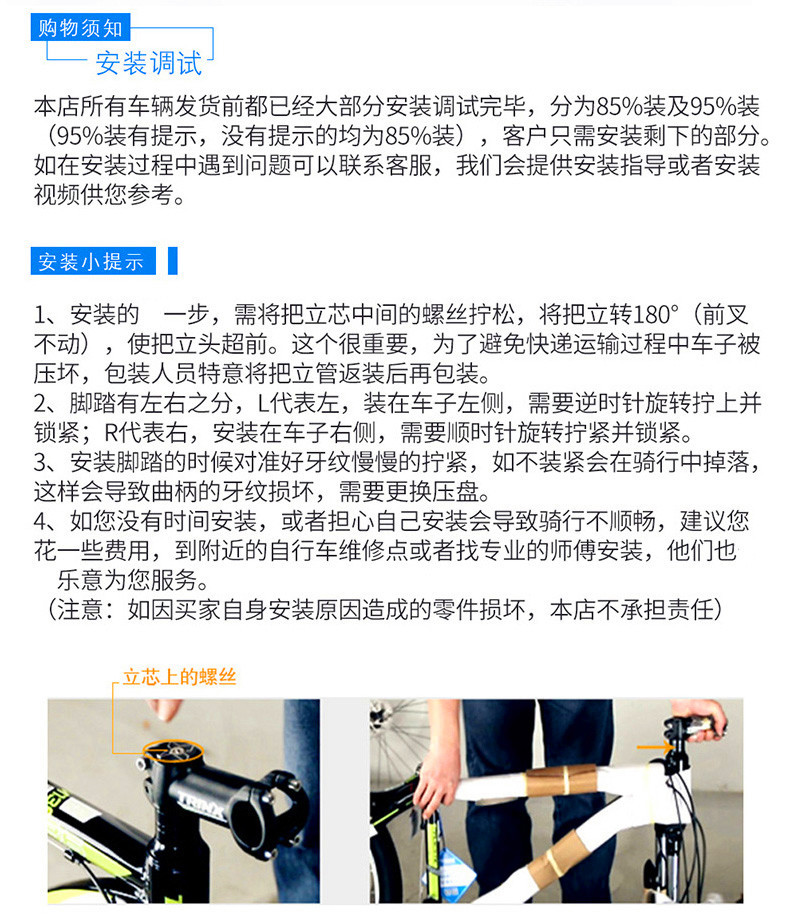 购物须知

安装调试

本店所有车辆发货前都已经大部分安装调试完毕，分为85%装及95%装（95%装有提示，没有提示的均为85%装），客户只需安装剩下的部分。如在安装过程中遇到问题可以联系客服，我们会提供安装指导或者安装视频供您参考。

安装小提示

1、安装的 一步，需将把立芯中间的螺丝拧松，将把立转180°（前叉不动），使把立头超前。这个很重要，为了避免快递运输过程中车子被压坏，包装人员特意将把立管返装后再包装。
2、脚踏有左右之分，L代表左，装在车子左侧，需要逆时针旋转拧上并锁紧；R代表右，安装在车子右侧，需要顺时针旋转拧紧并锁紧。
3、安装脚踏的时候对准好牙纹慢慢的拧紧，如不装紧会在骑行中掉落，这样会导致曲柄的牙纹损坏，需要更换压盘。
4、如您没有时间安装，或者担心自己安装会导致骑行不顺畅，建议您花一些费用，到附近的自行车维修点或者找专业的师傅安装，他们也乐意为您服务。
（注意：如因买家自身安装原因造成的零件损坏，本店不承担责任）

立芯上的螺丝

TRINX