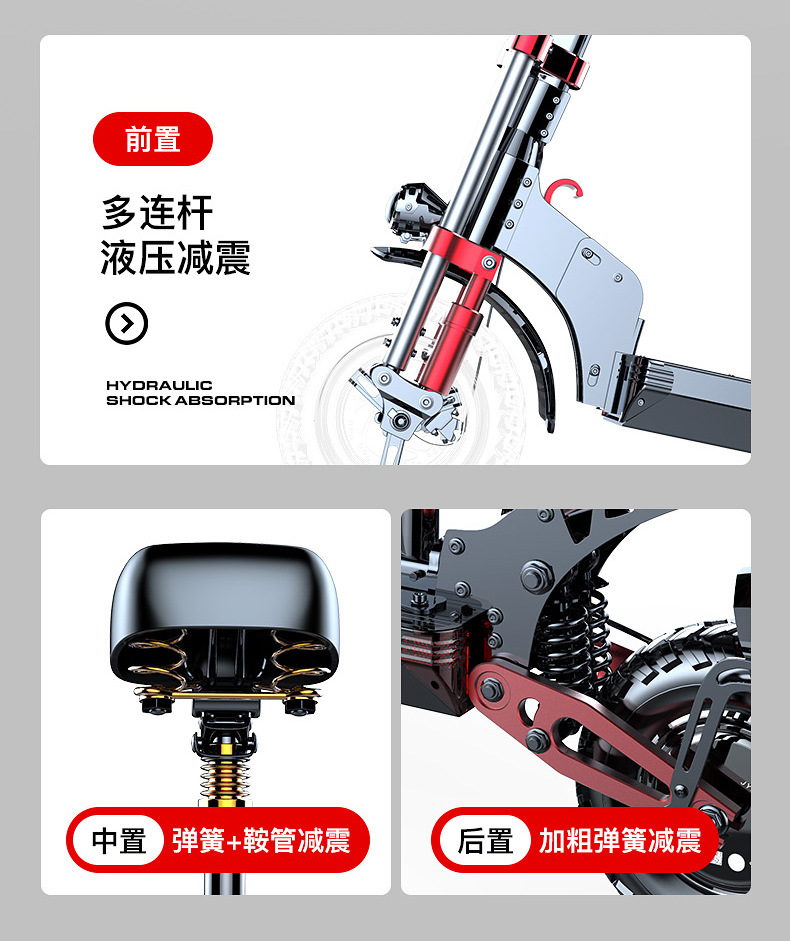 前置

多连杆
液压减震

HYDRAULIC
SHOCK ABSORPTION

中置 弹簧+鞍管减震

后置 加粗弹簧减震