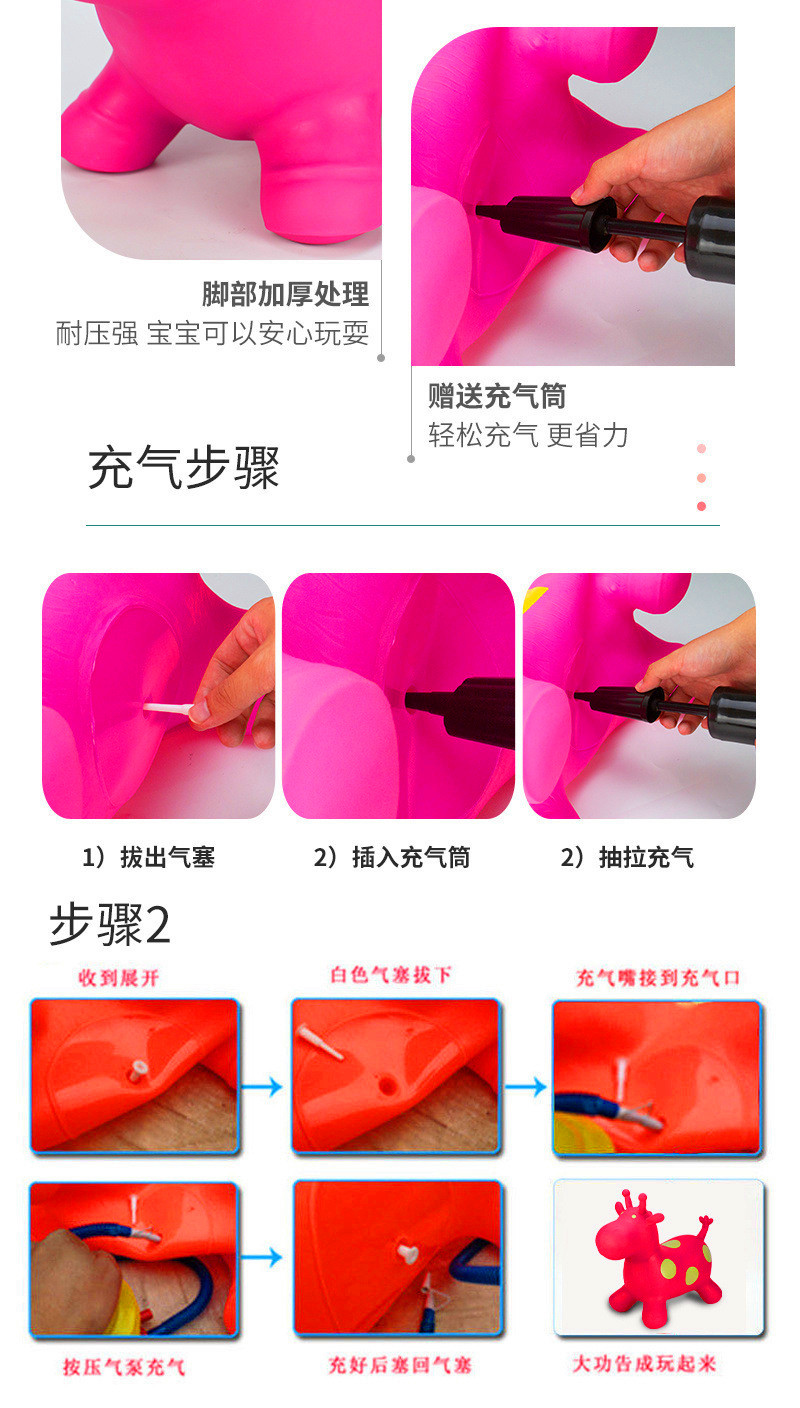 脚部加厚处理
耐压强 宝宝可以安心玩耍

赠送充气筒
轻松充气 更省力

充气步骤

1）拔出气塞

2）插入充气筒

2）抽拉充气

步骤2

收到展开

白色气塞拔下

充气嘴接到充气口

按压气泵充气

充好后塞回气塞

大功告成玩起来